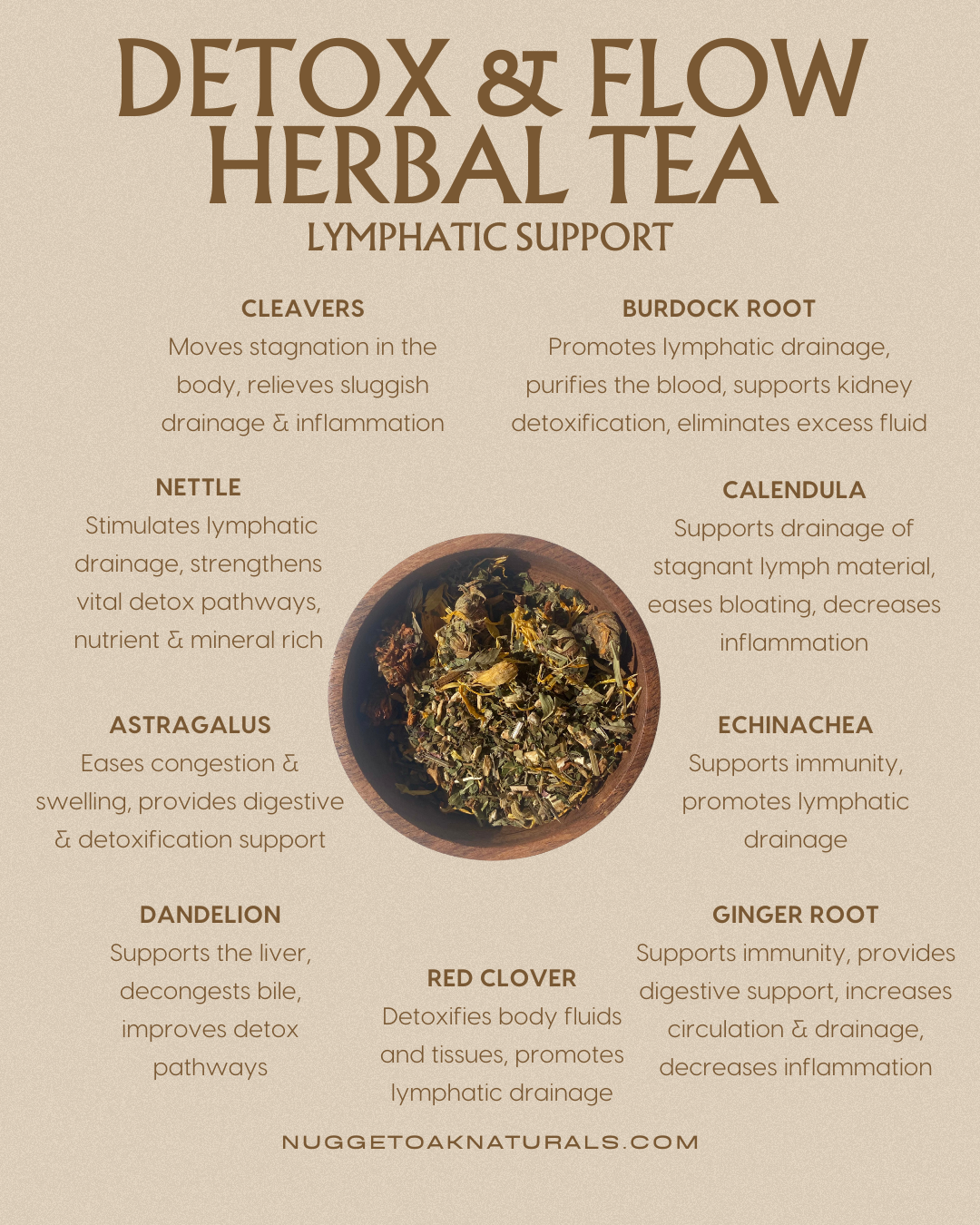 DETOX & FLOW HERBAL TEA

LYMPHATIC SUPPORT

CLEAVERS

Moves stagnation in the body, relieves sluggish drainage & inflammation

BURDOCK ROOT

Promotes lymphatic drainage, purifies the blood, supports kidney detoxification, eliminates excess fluid

NETTLE

Stimulates lymphatic drainage, strengthens vital detox pathways, nutrient & mineral rich

CALENDULA

Supports drainage of stagnant lymph material, eases bloating, decreases inflammation

ASTRAGALUS

Eases congestion & swelling, provides digestive & detoxification support

ECHINACHEA

Supports immunity, promotes lymphatic drainage

DANDELION

Supports the liver, decongests bile, improves detox pathways

RED CLOVER

Detoxifies body fluids and tissues, promotes lymphatic drainage

GINGER ROOT

Supports immunity, provides digestive support, increases circulation & drainage, decreases inflammation

NUGGETOAKNATURALS.COM