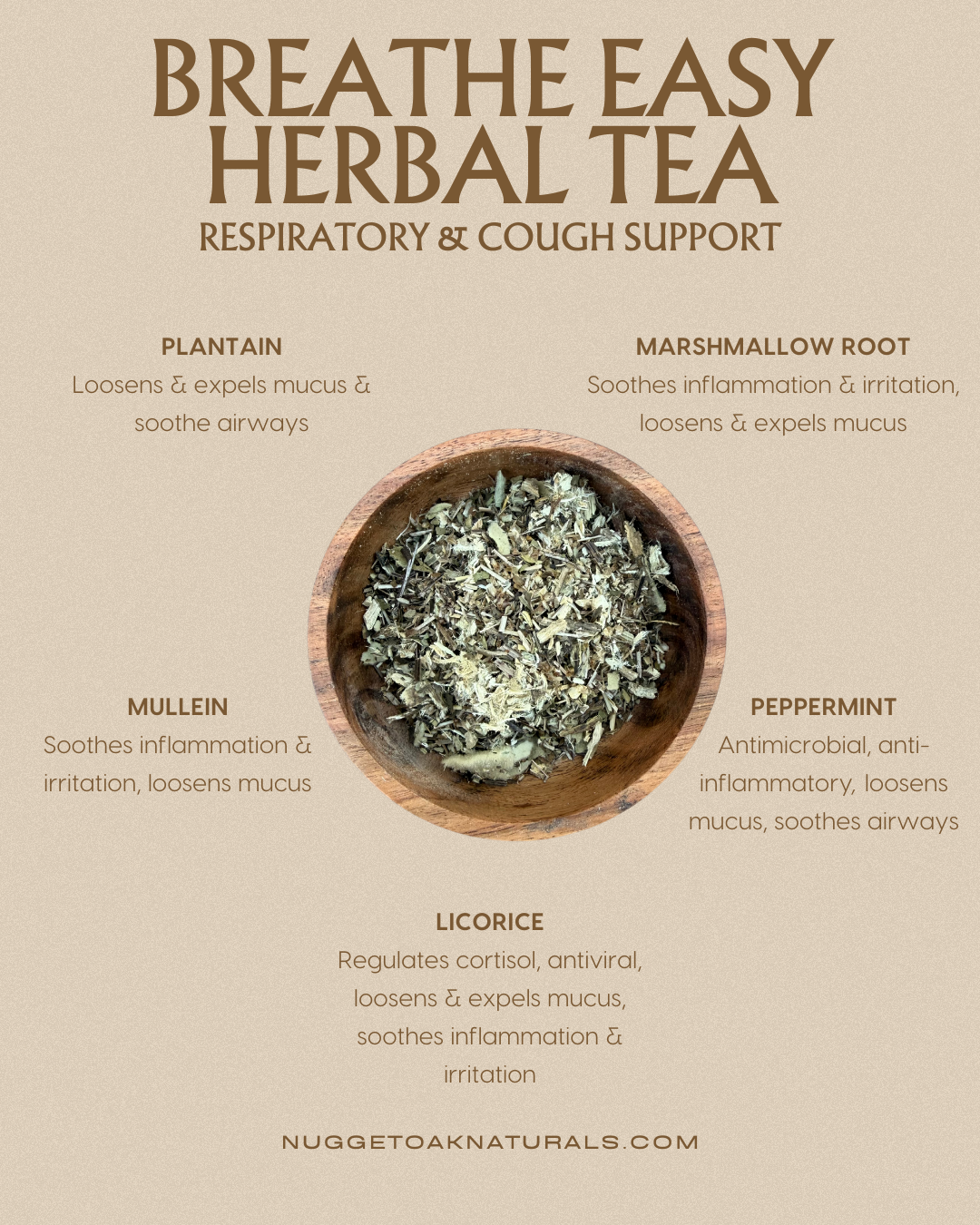 BREATHE EASY HERBAL TEA
RESPIRATORY & COUGH SUPPORT

PLANTAIN
Loosens & expels mucus & soothe airways

MARSHMALLOW ROOT
Soothes inflammation & irritation, loosens & expels mucus

MULLEIN
Soothes inflammation & irritation, loosens mucus

PEPPERMINT
Antimicrobial, anti-inflammatory, loosens mucus, soothes airways

LICORICE
Regulates cortisol, antiviral, loosens & expels mucus, soothes inflammation & irritation

NUGGETOAKNATURALS.COM